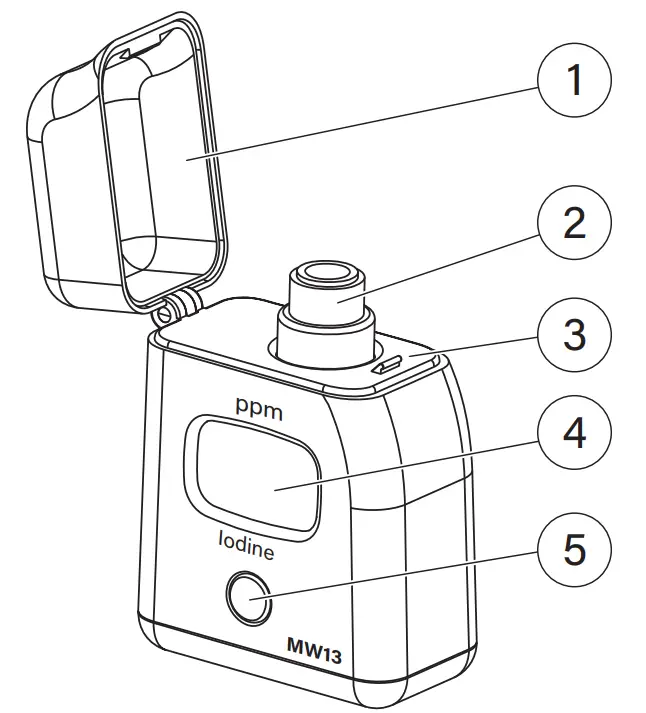 1
2
3
ppm
4
Iodine
5
MW13