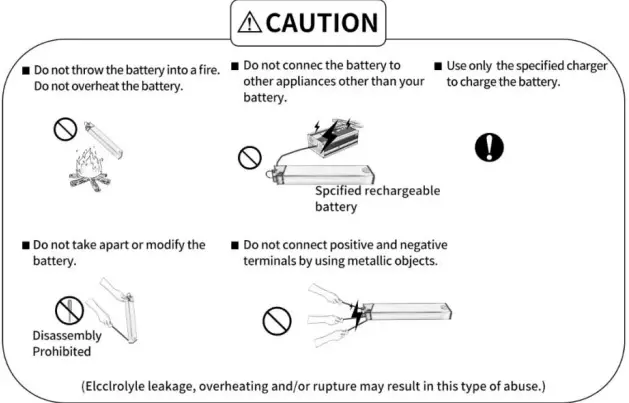 CAUTION

■ Do not throw the battery into a fire. Do not overheat the battery.

■ Do not connec the battery to other appliances other than your battery.

■ Use only the specified charger to charge the battery.

Spcified rechargeable battery

■ Do not take apart or modify the battery.

■ Do not connect positive and negative terminals by using metallic objects.

Disassembly Prohibited

(Elcclrolyle leakage, overheating and/or rupture may result in this type of abuse.)