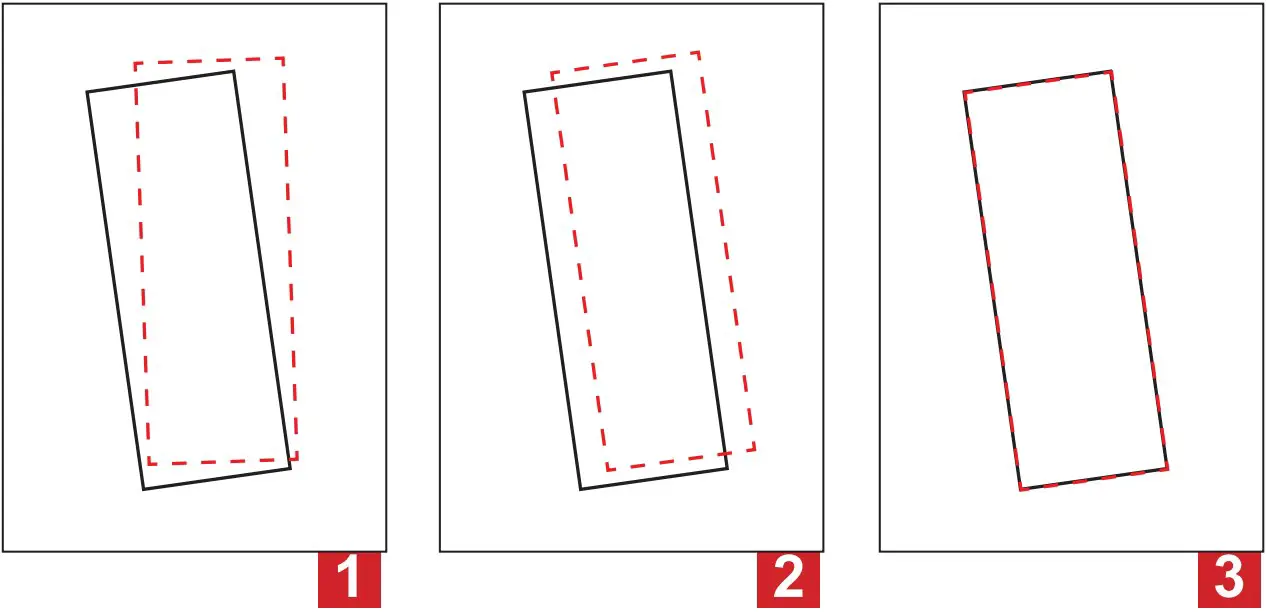 1

2

3