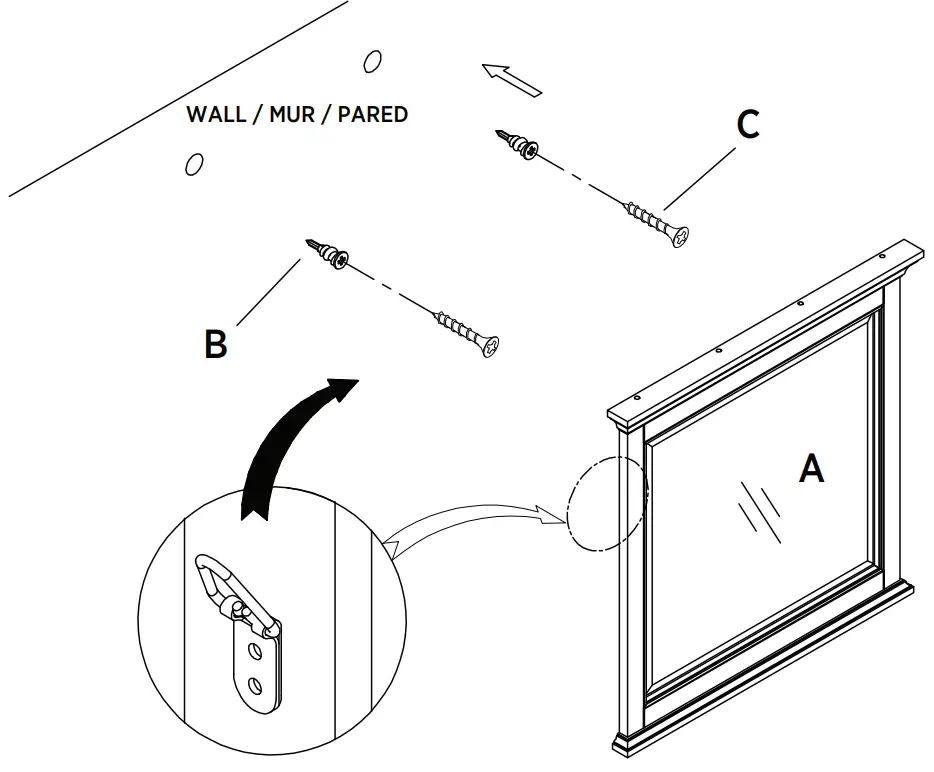 WALL / MUR / PARED

C

B

A