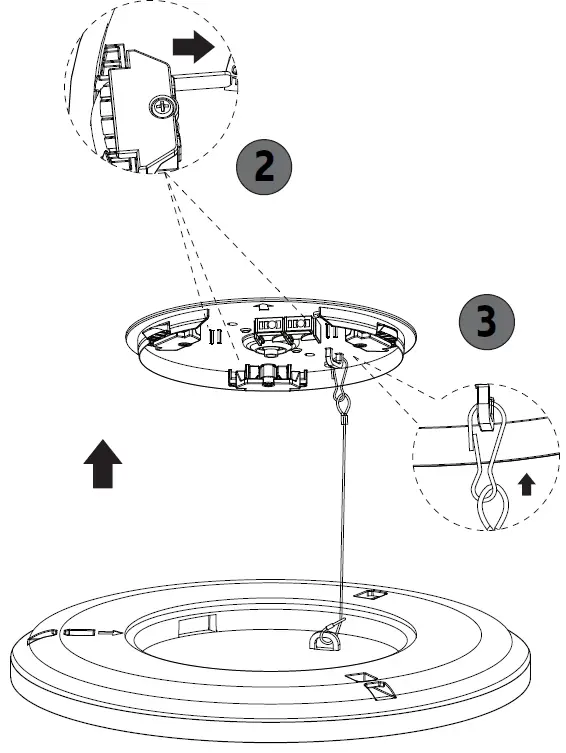 2

3