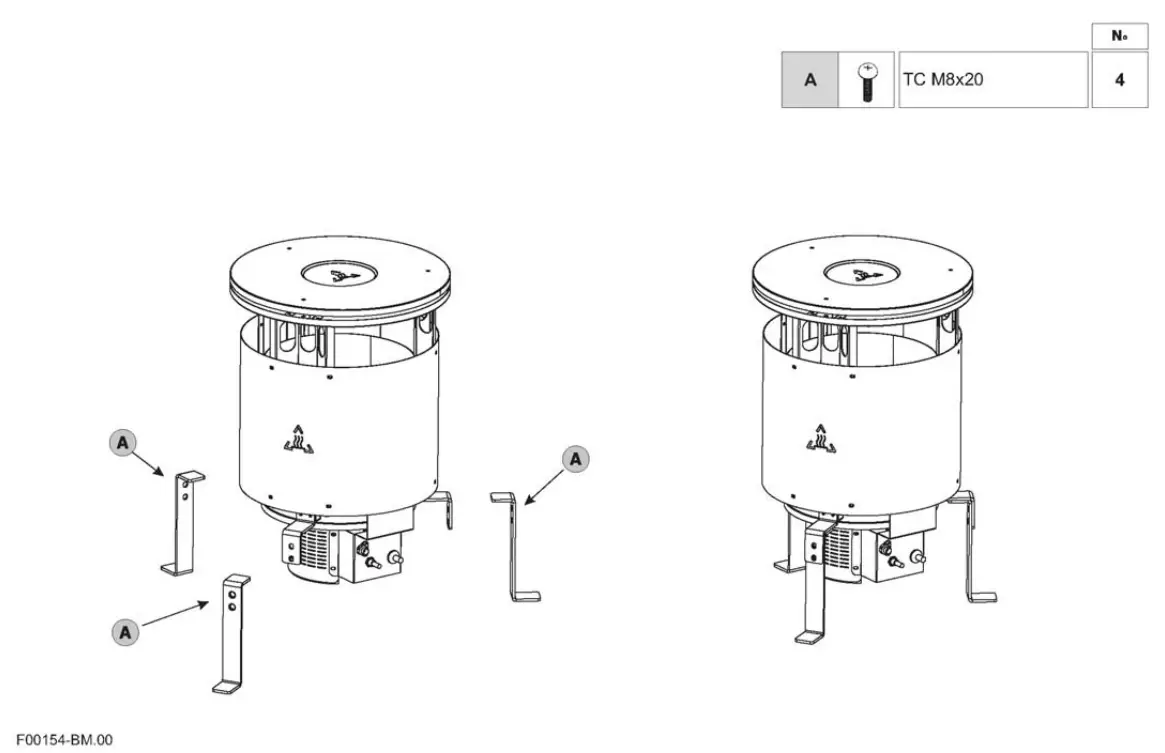 | | | | N° |
|---|---|---|---|
| A | | TC M8x20 | 4 |

A

A

A

F00154-BM.00