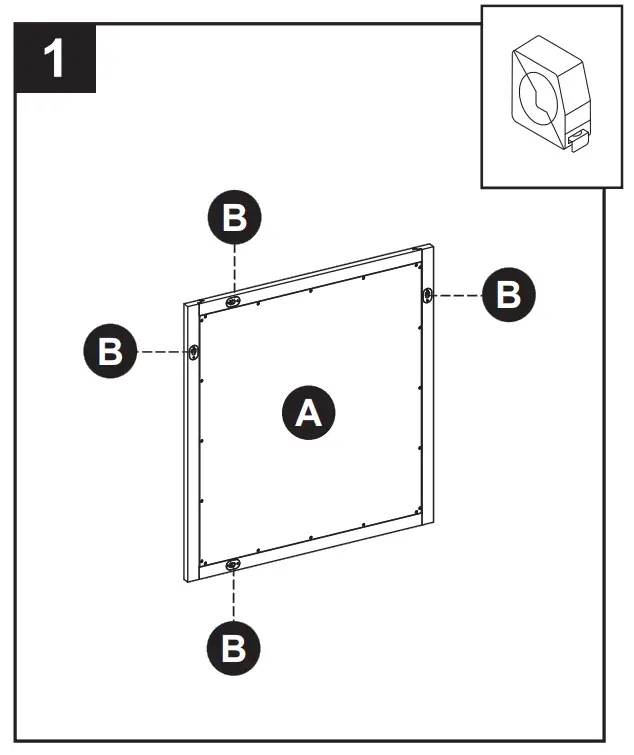 1

B

B

B

A

B