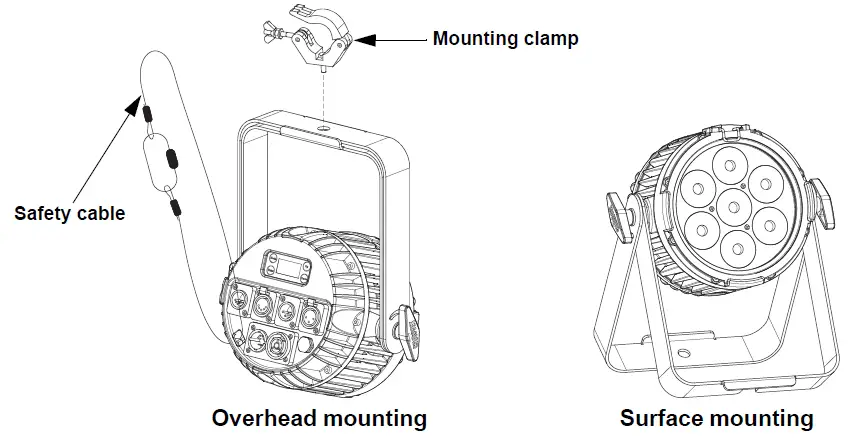 Mounting clamp

Safety cable

Overhead mounting

Surface mounting