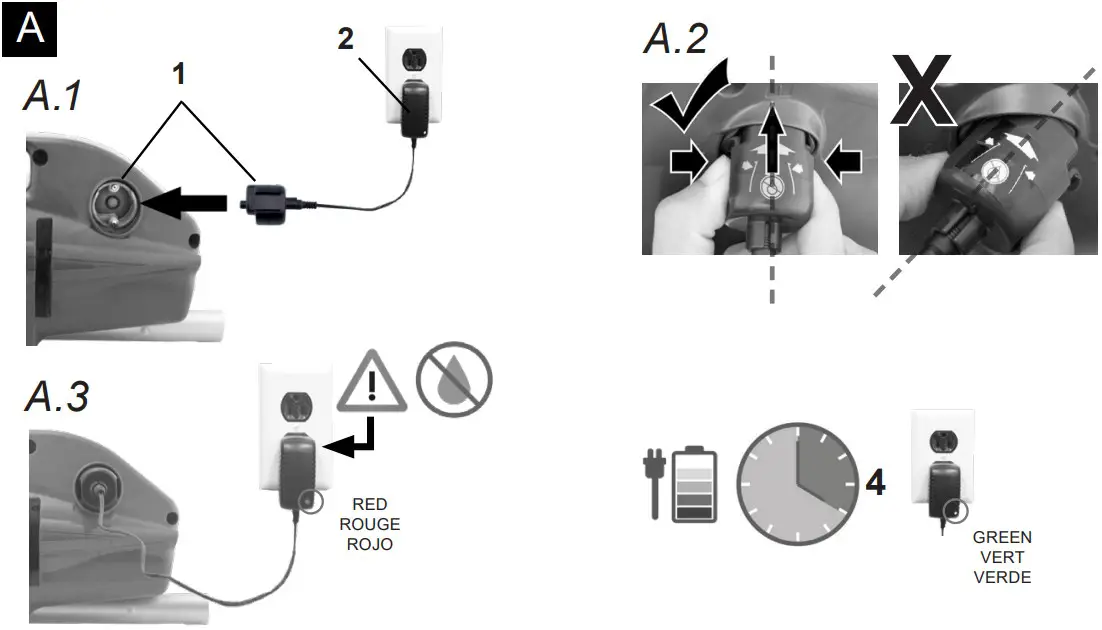 A

A.1

1

2

A.2

A.3

RED
ROUGE
ROJO

4

GREEN
VERT
VERDE