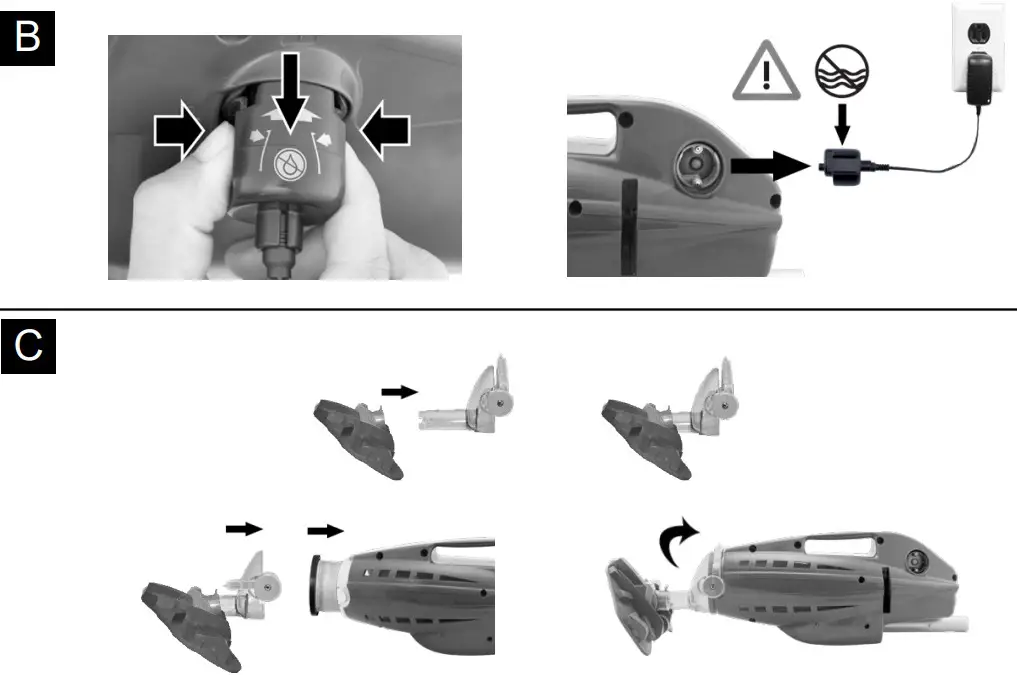 B

C