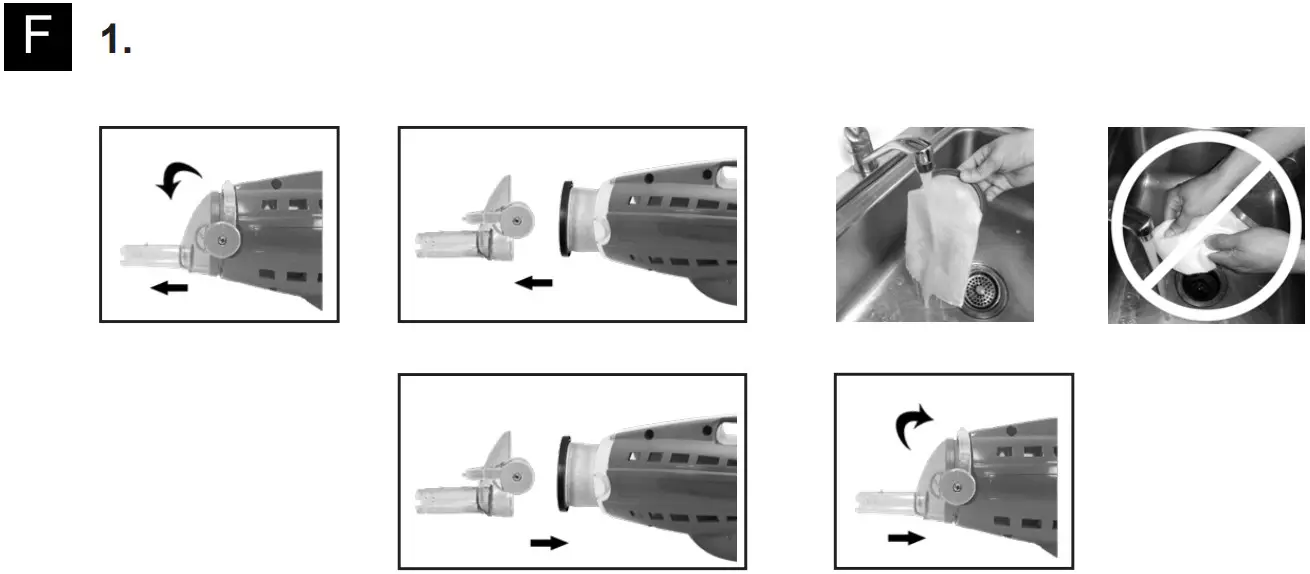 F 1.