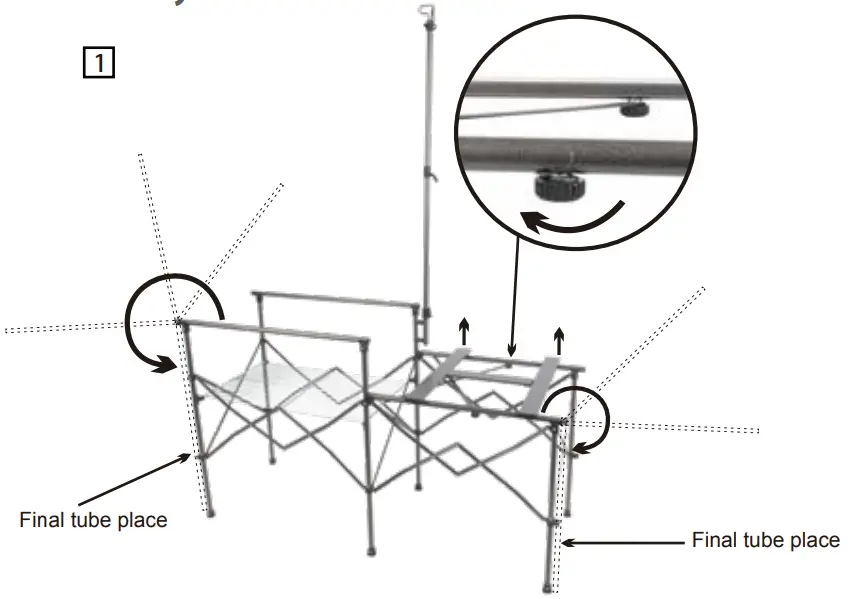 1

Final tube place

Final tube place