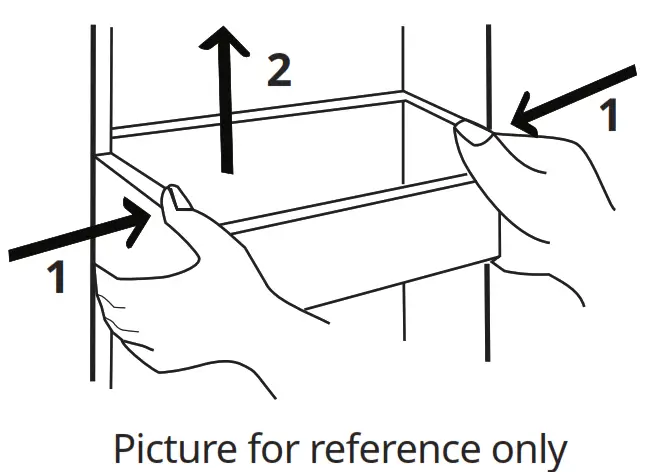 2

1

1

Picture for reference only