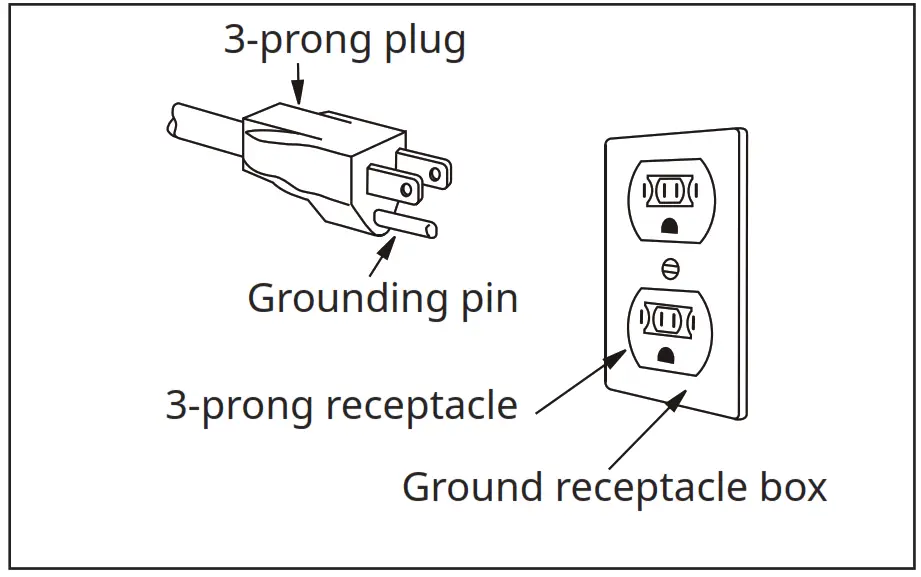 3-prong plug

Grounding pin

3-prong receptacle

Ground receptacle box