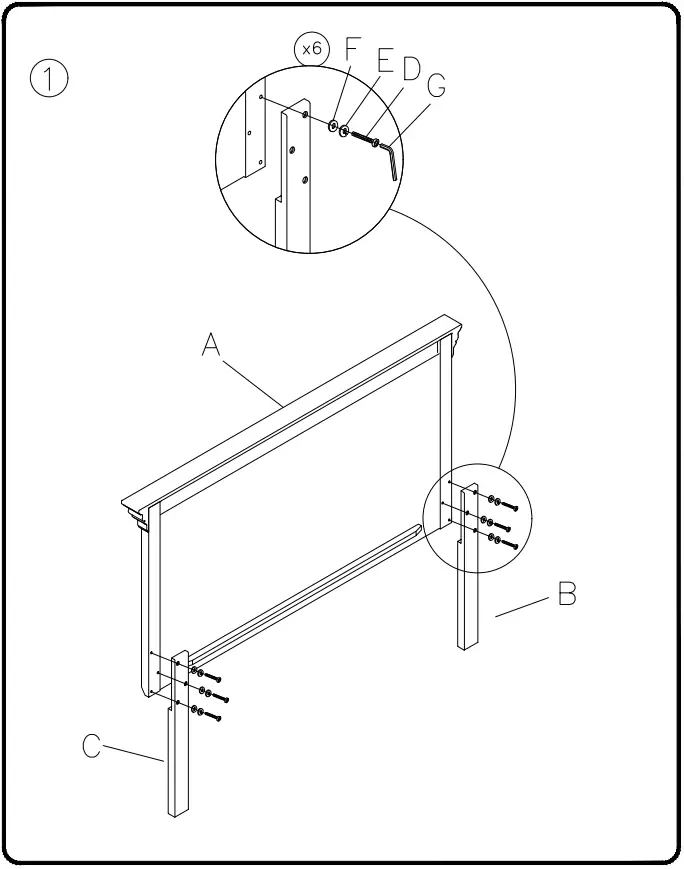 1

x6 F E D G

A

B

C