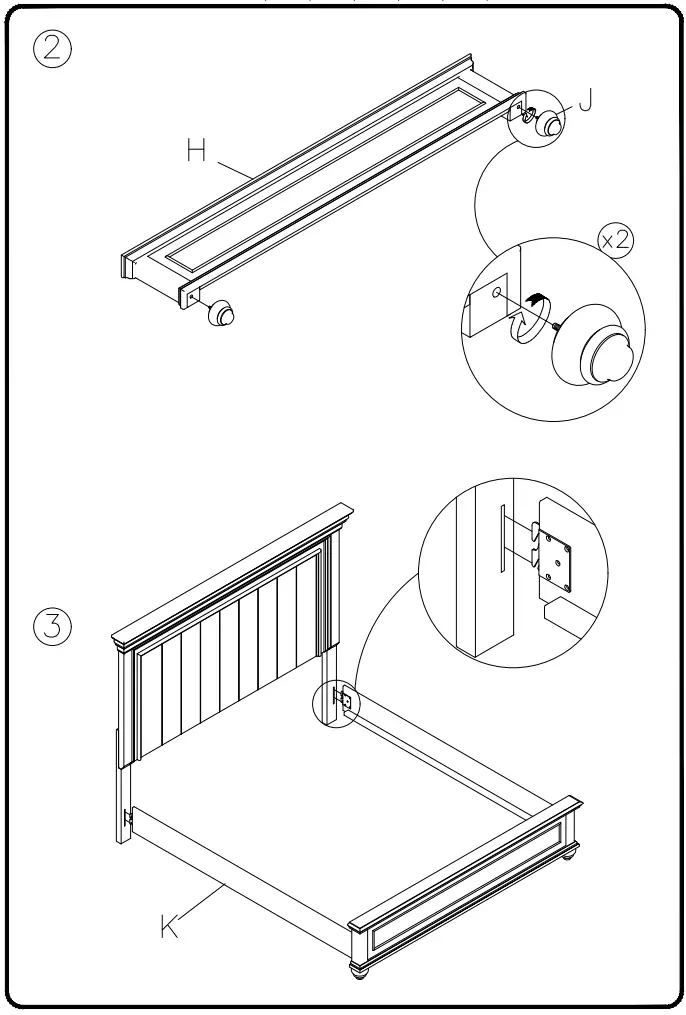 ②

H

J

x2

③

K