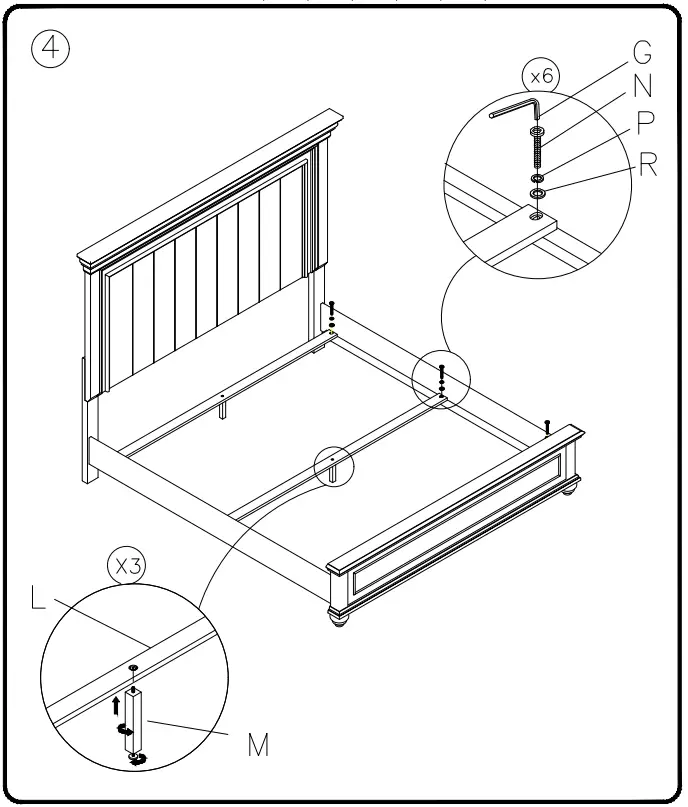 4
x6
G
N
P
R
X3
L
M