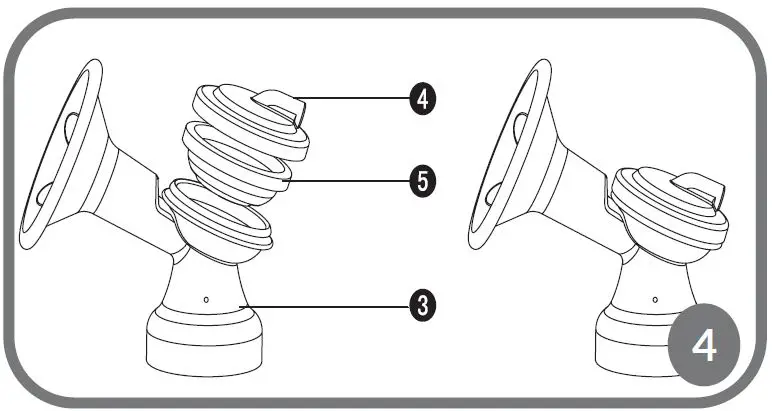 4
5
3
4