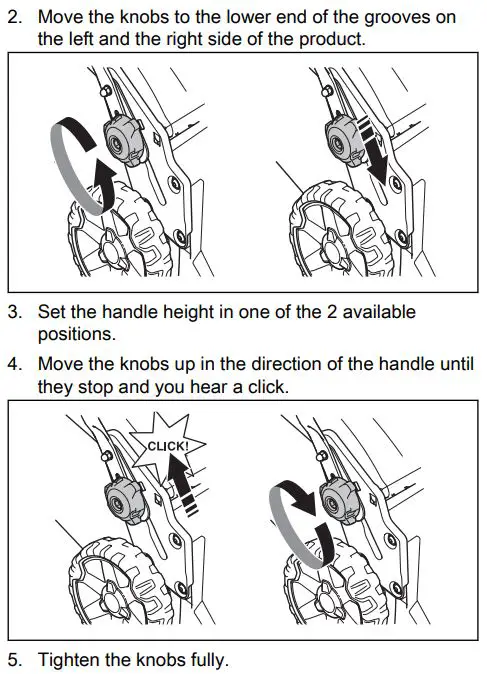 2. Move the knobs to the lower end of the grooves on the left and the right side of the product.

3. Set the handle height in one of the 2 available positions.

4. Move the knobs up in the direction of the handle until they stop and you hear a click.

CLICK!

5. Tighten the knobs fully.