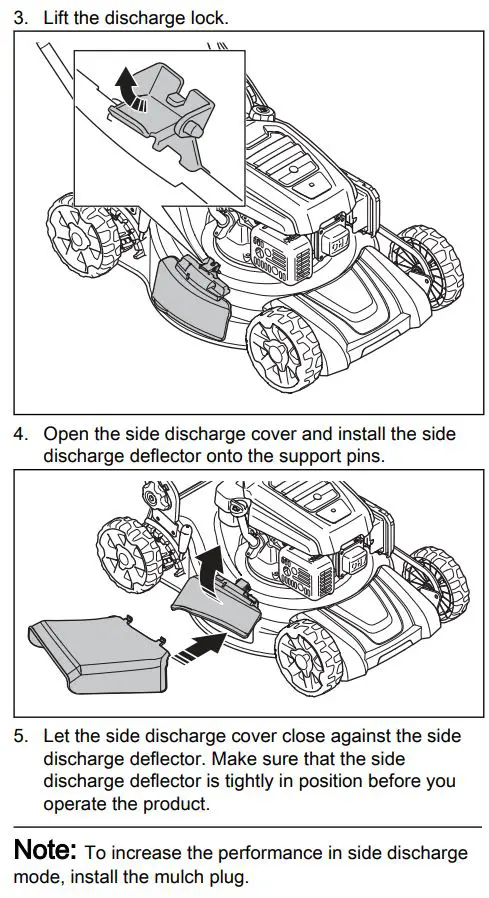 3. Lift the discharge lock.

4. Open the side discharge cover and install the side discharge deflector onto the support pins.

5. Let the side discharge cover close against the side discharge deflector. Make sure that the side discharge deflector is tightly in position before you operate the product.

Note: To increase the performance in side discharge mode, install the mulch plug.