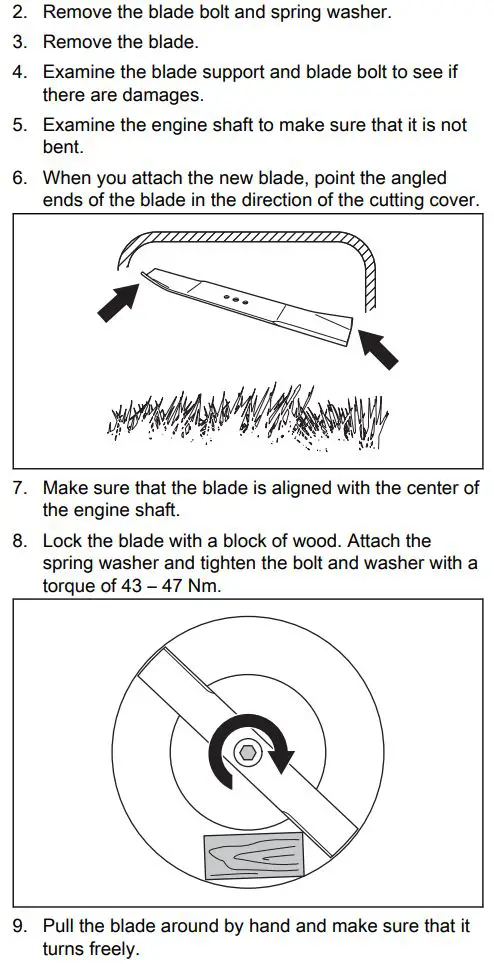 2. Remove the blade bolt and spring washer.

3. Remove the blade.

4. Examine the blade support and blade bolt to see if there are damages.

5. Examine the engine shaft to make sure that it is not bent.

6. When you attach the new blade, point the angled ends of the blade in the direction of the cutting cover.

7. Make sure that the blade is aligned with the center of the engine shaft.

8. Lock the blade with a block of wood. Attach the spring washer and tighten the bolt and washer with a torque of 43 – 47 Nm.

9. Pull the blade around by hand and make sure that it turns freely.