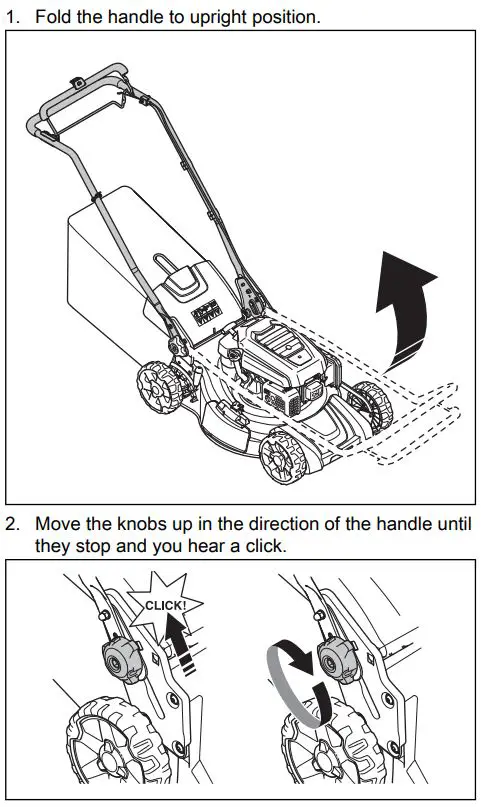 1. Fold the handle to upright position.

2. Move the knobs up in the direction of the handle until they stop and you hear a click.

CLICK!