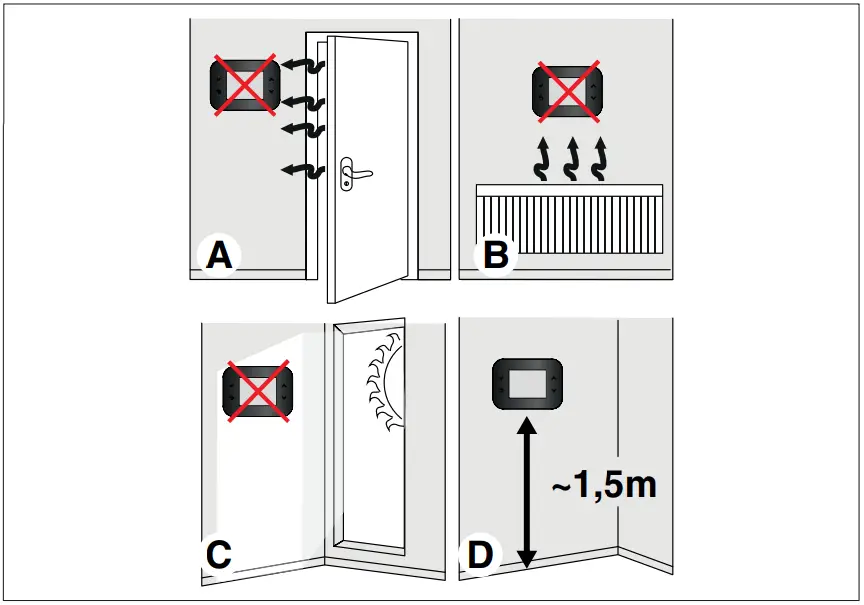 A

B

C

D

~1,5m