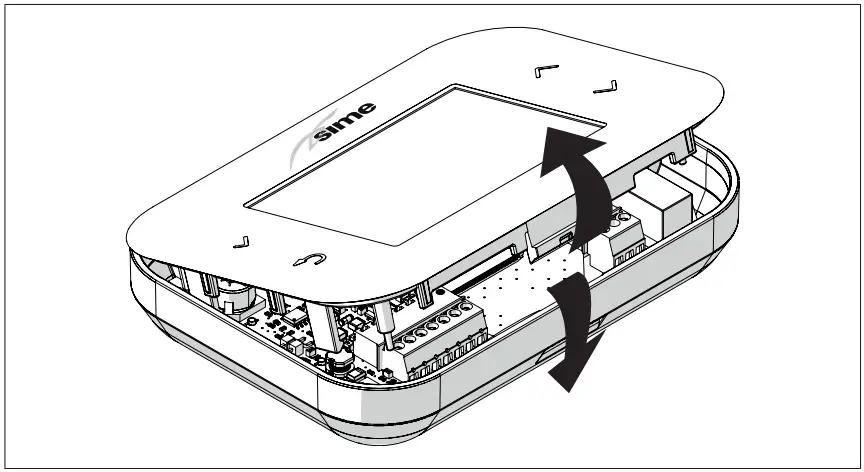 sime