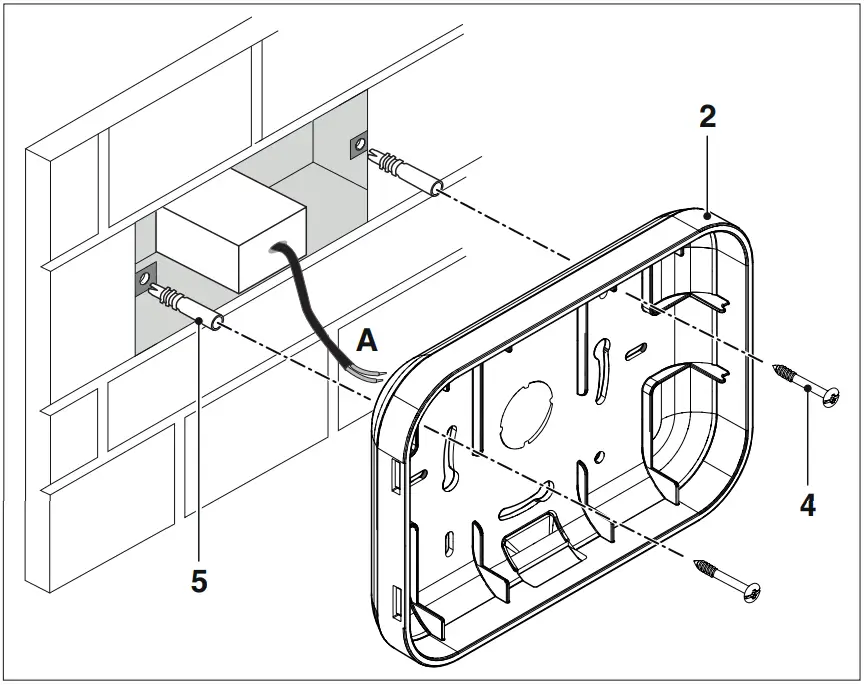 2
A
4
5