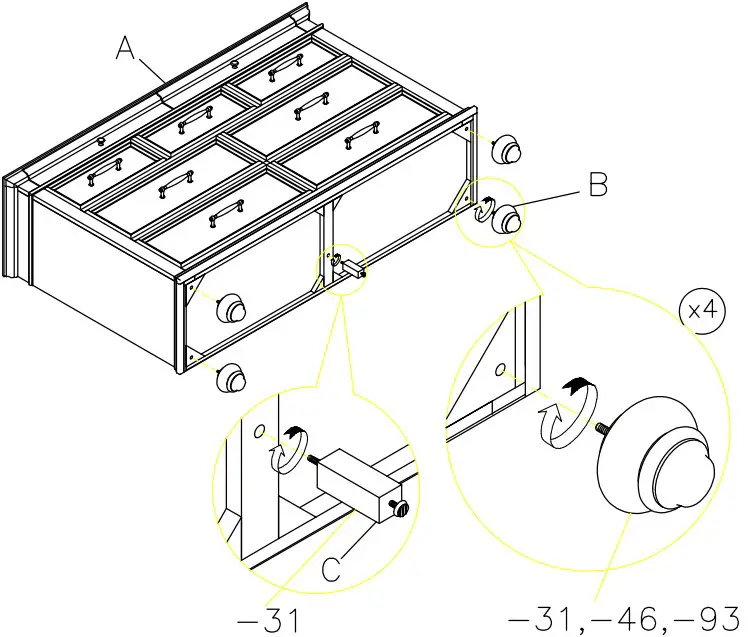 A

B

x4

C

-31

-31,-46,-93