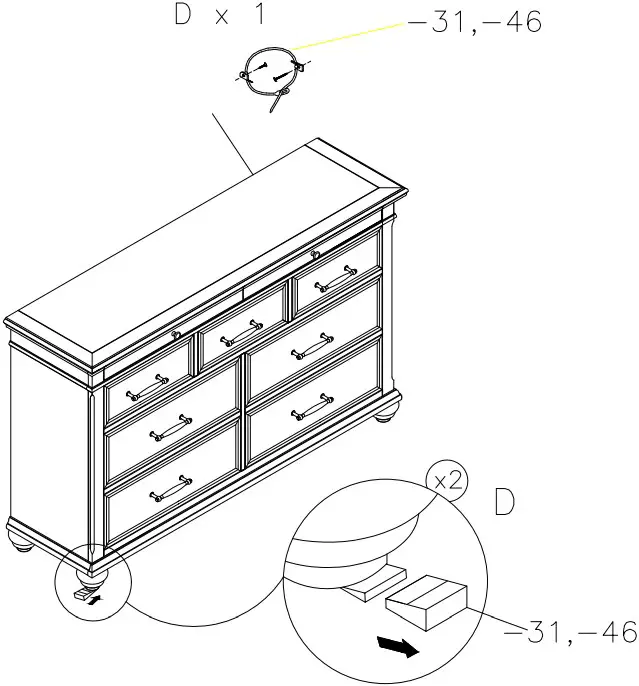 D x 1

-31,-46

x2

D

-31,-46