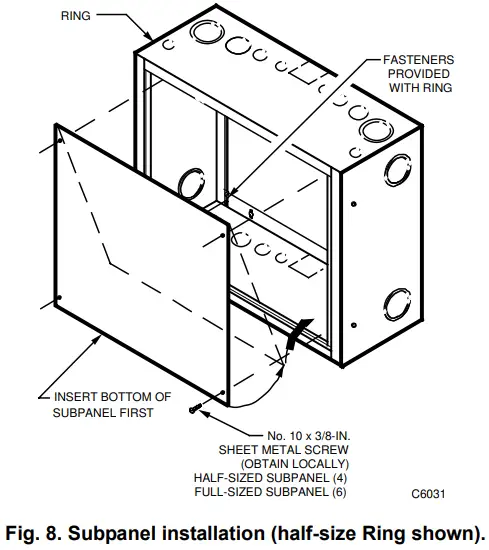 RING

FASTENERS PROVIDED WITH RING

INSERT BOTTOM OF SUBPANEL FIRST

No. 10 x 3/8-IN. SHEET METAL SCREW (OBTAIN LOCALLY) HALF-SIZED SUBPANEL (4) FULL-SIZED SUBPANEL (6)

C6031

Fig. 8. Subpanel installation (half-size Ring shown).