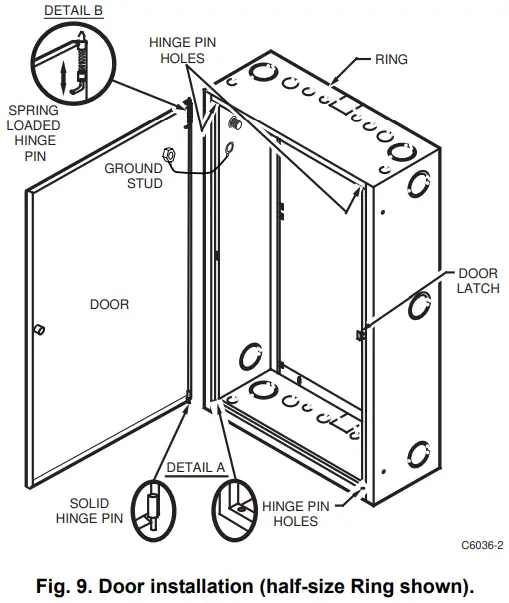 DETAIL B

HINGE PIN HOLES

RING

SPRING LOADED HINGE PIN

GROUND STUD

DOOR

DOOR LATCH

DETAIL A

SOLID HINGE PIN

HINGE PIN HOLES

C6036-2

Fig. 9. Door installation (half-size Ring shown).