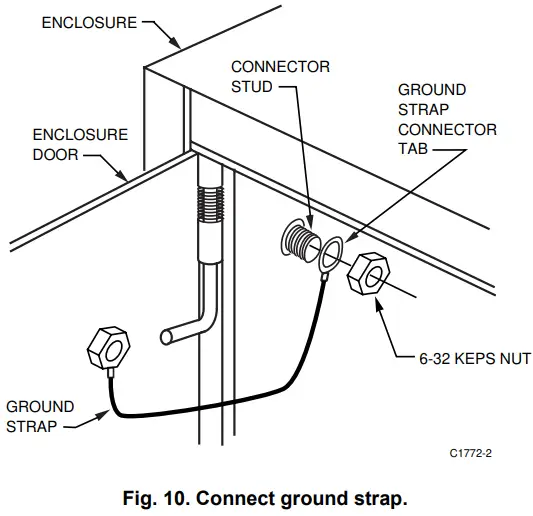 ENCLOSURE

CONNECTOR STUD

GROUND STRAP CONNECTOR TAB

ENCLOSURE DOOR

6-32 KEPS NUT

GROUND STRAP

C1772-2

Fig. 10. Connect ground strap.