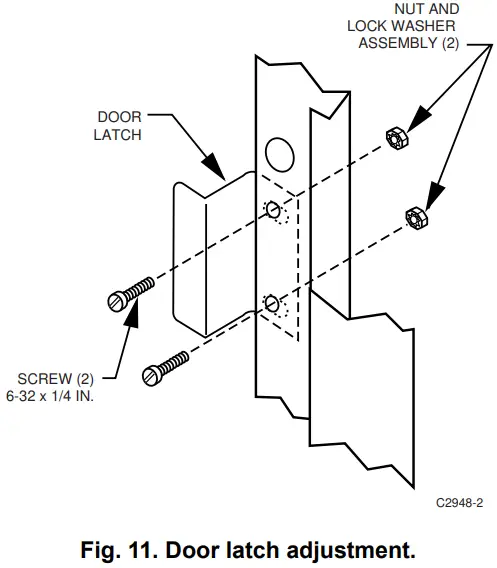 NUT AND LOCK WASHER ASSEMBLY (2)

DOOR LATCH

SCREW (2) 6-32 x 1/4 IN.

C2948-2

Fig. 11. Door latch adjustment.