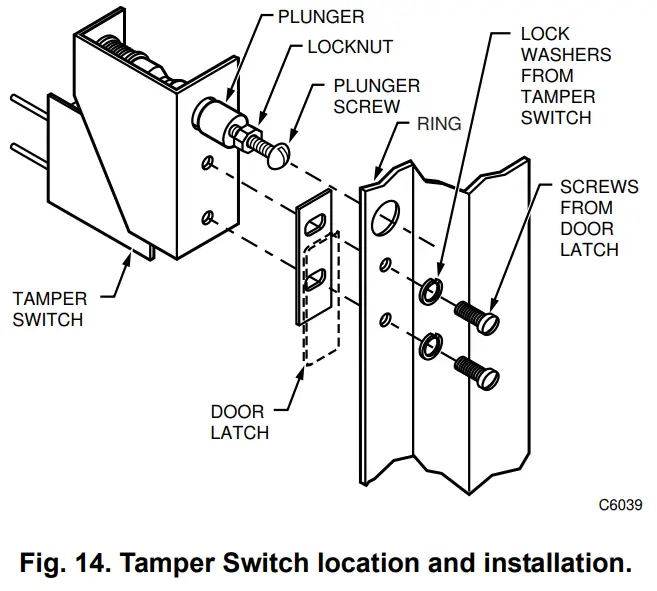 PLUNGER
LOCKNUT
PLUNGER SCREW
RING
LOCK WASHERS FROM TAMPER SWITCH
SCREWS FROM DOOR LATCH
TAMPER SWITCH
DOOR LATCH
C6039

Fig. 14. Tamper Switch location and installation.