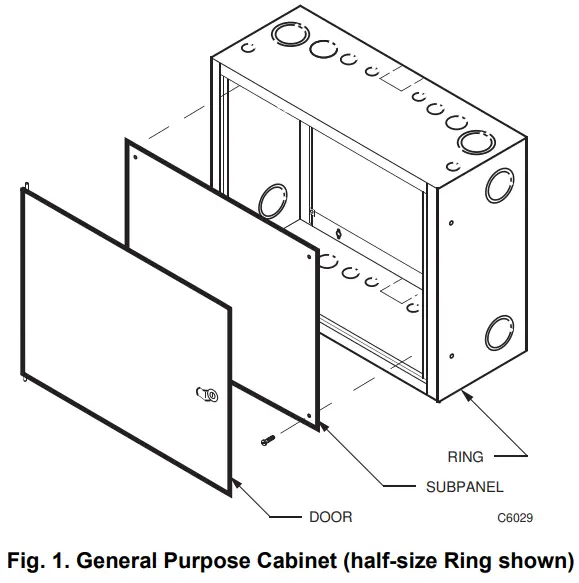 RING

SUBPANEL

DOOR

C6029

Fig. 1. General Purpose Cabinet (half-size Ring shown)