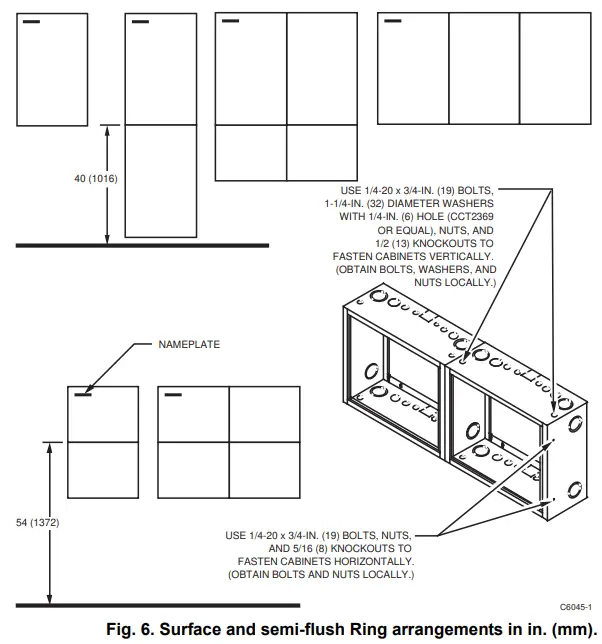 40 (1016)

USE 1/4-20 x 3/4-IN. (19) BOLTS, 1-1/4-IN. (32) DIAMETER WASHERS WITH 1/4-IN. (6) HOLE (CCT2369 OR EQUAL), NUTS, AND 1/2 (13) KNOCKOUTS TO FASTEN CABINETS VERTICALLY. (OBTAIN BOLTS, WASHERS, AND NUTS LOCALLY.)

NAMEPLATE

54 (1372)

USE 1/4-20 x 3/4-IN. (19) BOLTS, NUTS, AND 5/16 (8) KNOCKOUTS TO FASTEN CABINETS HORIZONTALLY. (OBTAIN BOLTS AND NUTS LOCALLY.)

C6045-1

Fig. 6. Surface and semi-flush Ring arrangements in in. (mm).