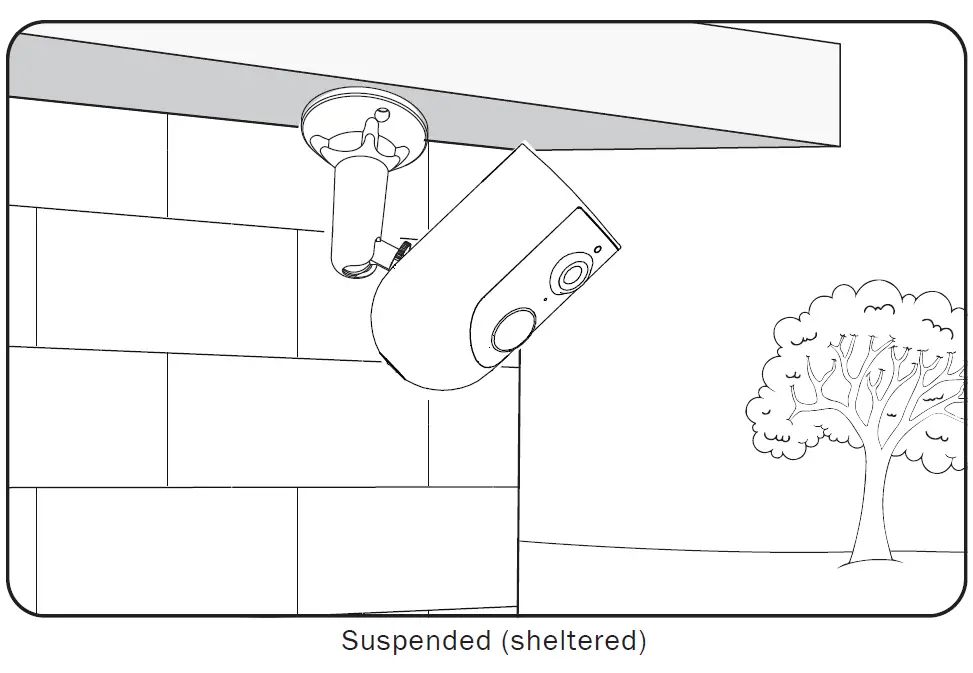 Suspended (sheltered)