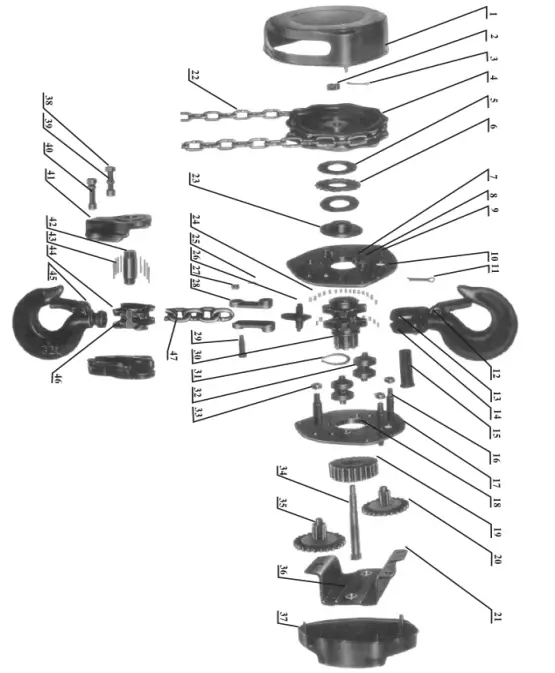 1
2
3
4
5
6
7
8
9
10
11
12
13
14
15
16
17
18
19
20
21
22
23
24
25
26
27
28
29
30
31
32
33
34
35
36
37
38
39
40
41
42
43
44
45
46
47