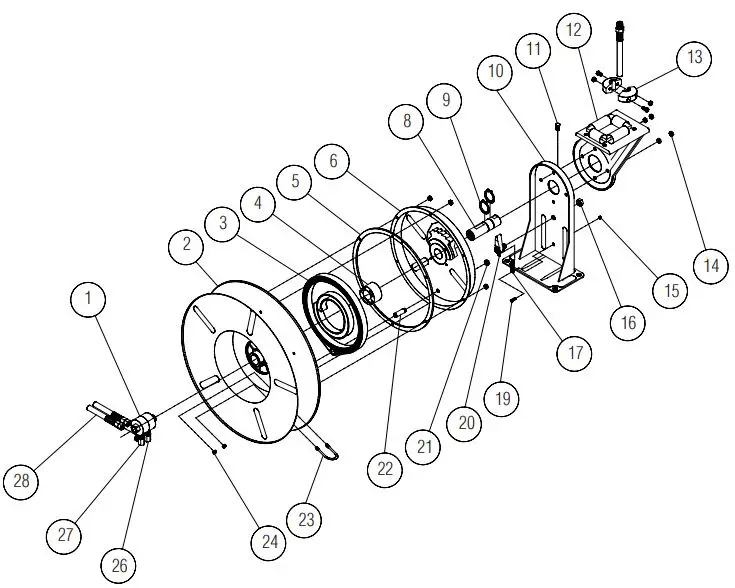 1
2
3
4
5
6
8
9
10
11
12
13
14
15
16
17
19
20
21
22
23
24
26
27
28