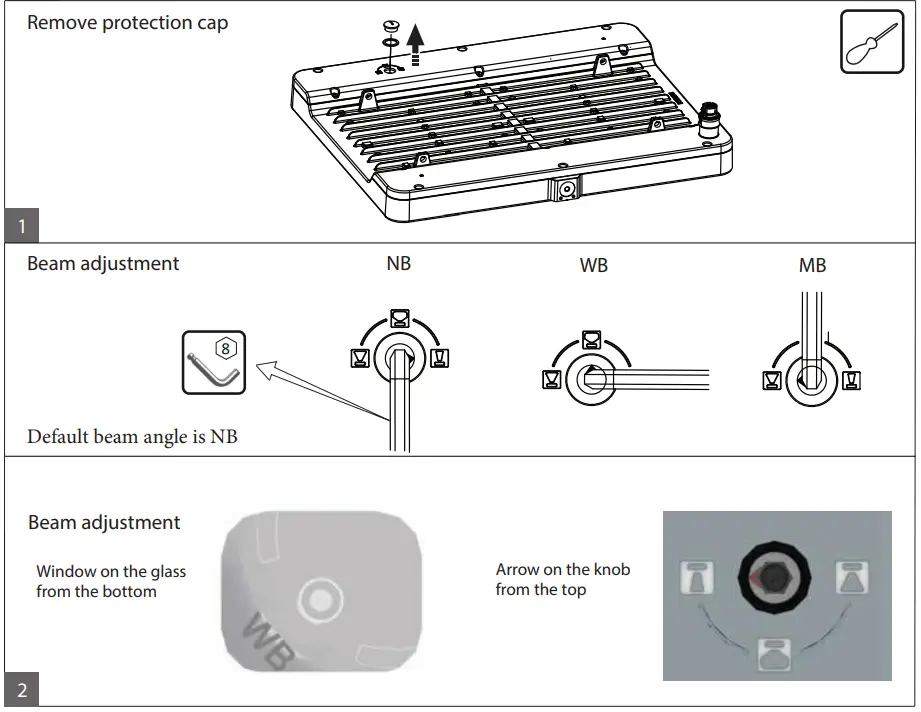 Remove protection cap

1

Beam adjustment

NB

WB

MB

8

Default beam angle is NB

Beam adjustment

Window on the glass from the bottom

WB

Arrow on the knob from the top

2