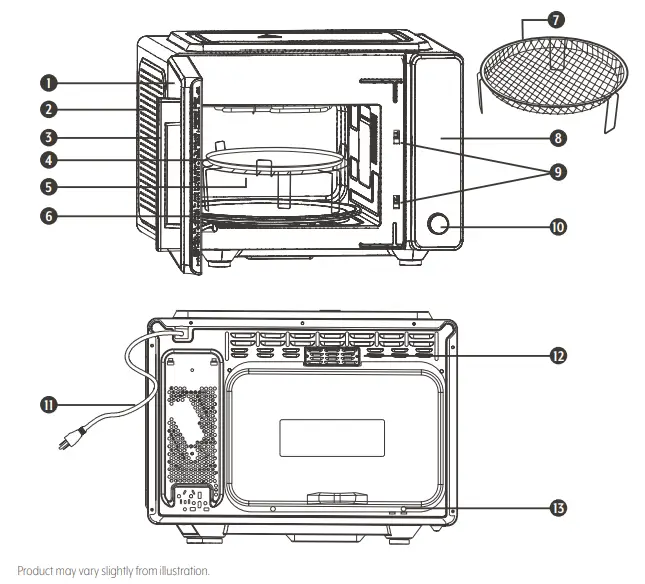 1
2
3
4
5
6
7
8
9
10
11
12
13

Product may vary slightly from illustration.