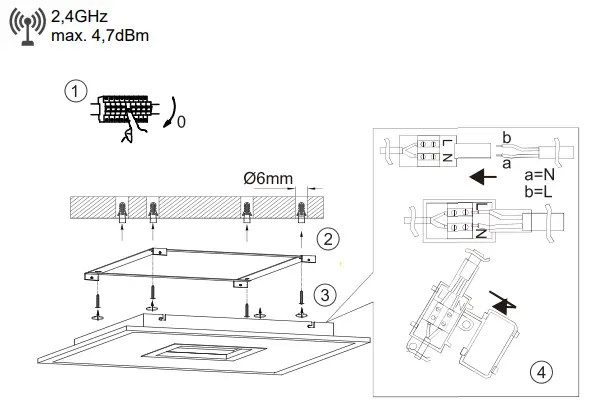 2,4GHz
max. 4,7dBm

1
0

Ø6mm

2

3

L
N
b
a
a=N
b=L
L
N

4