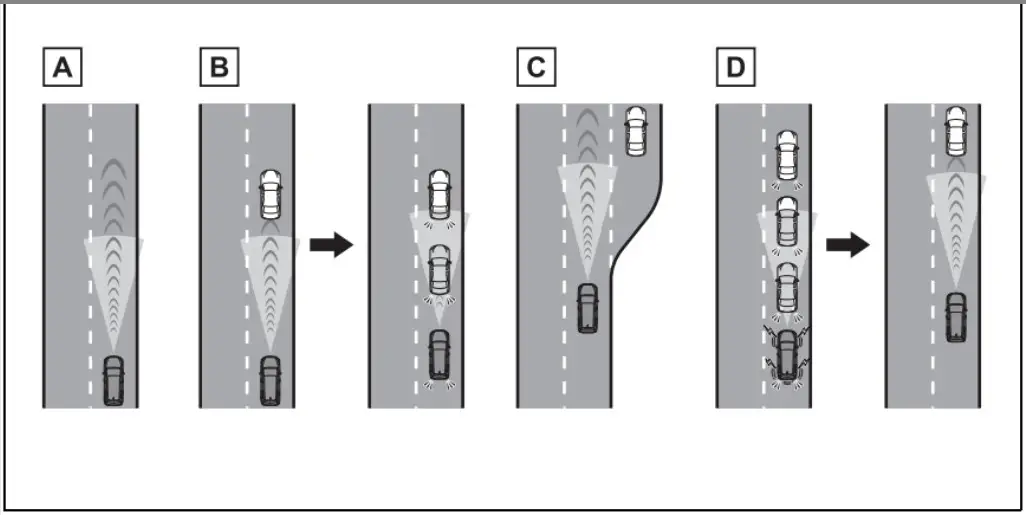 A

B

C

D