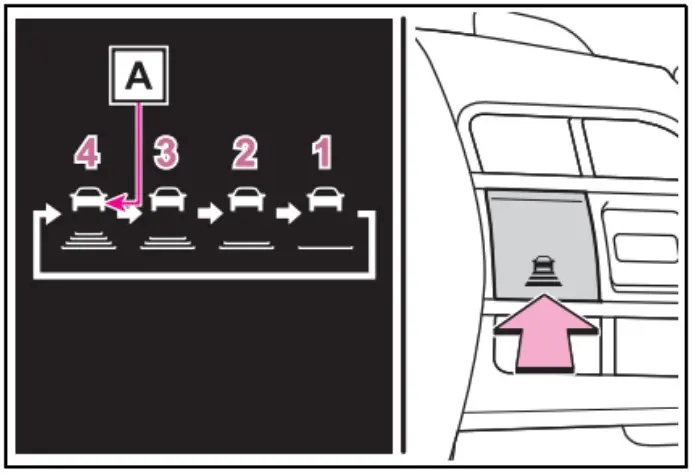 A

4 3 2 1