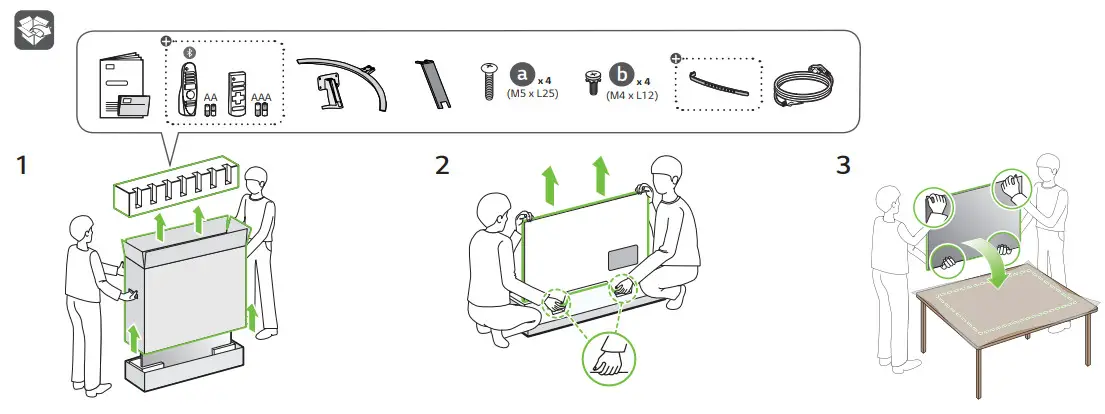 AA AAA

a x 4 (M5 x L25)

b x 4 (M4 x L12)

1

2

3