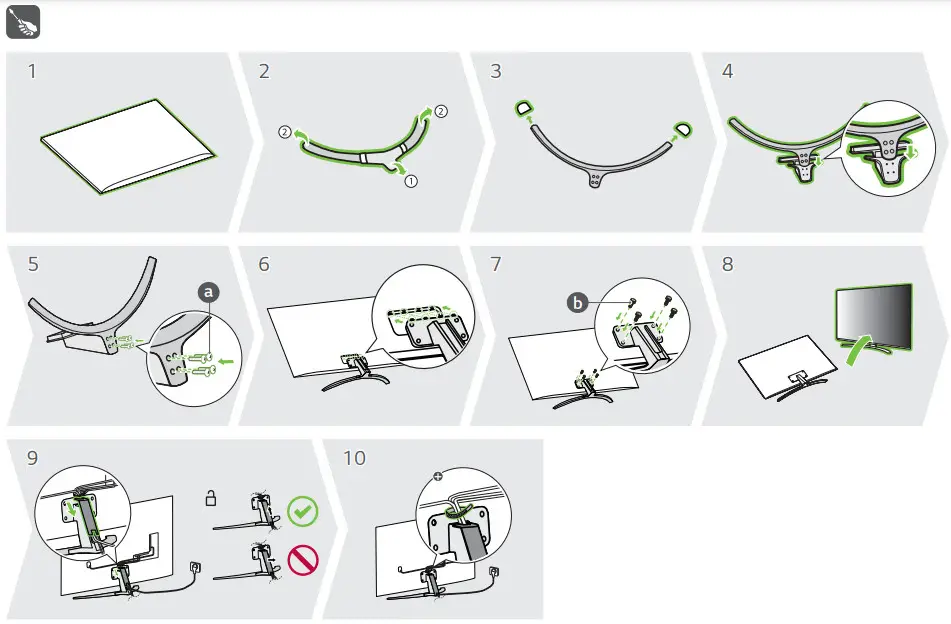 1

2

②

②

①

3

4

5

a

6

7

b

8

9

10