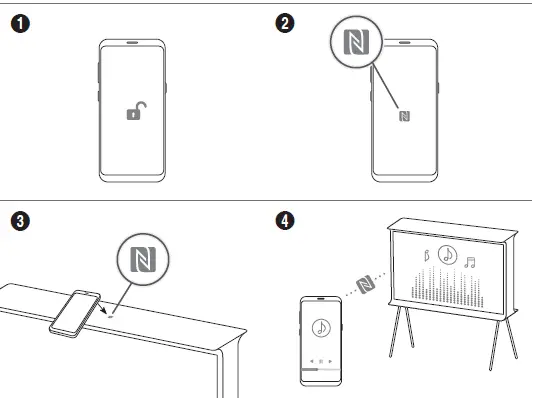 1

2

3

4