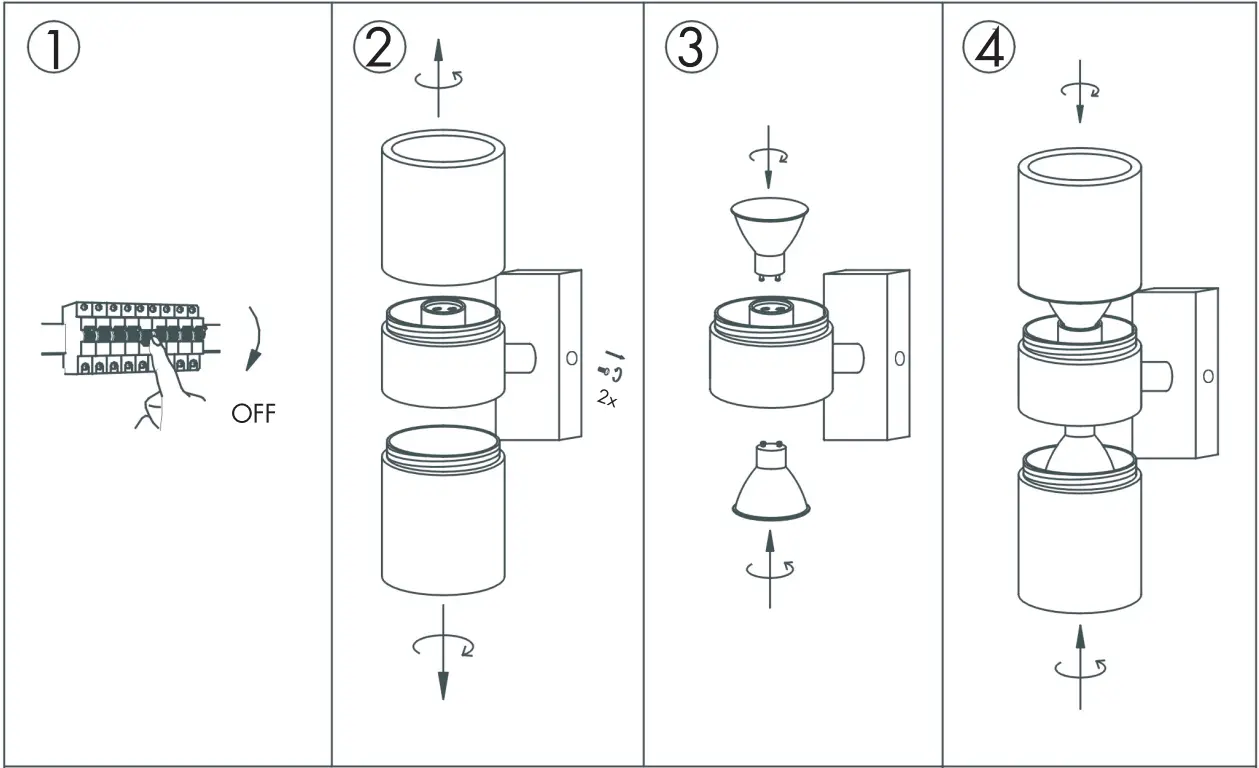 ①
OFF
②
2x
③
④