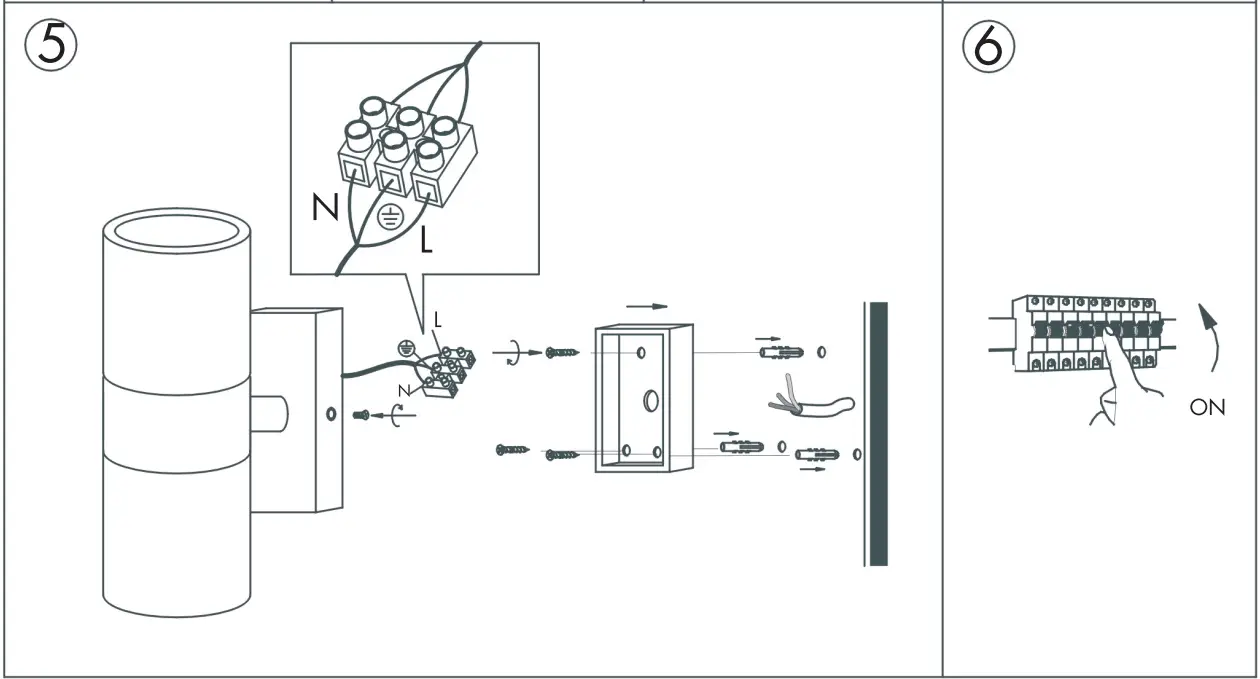 5

N

L

L

N

6

ON