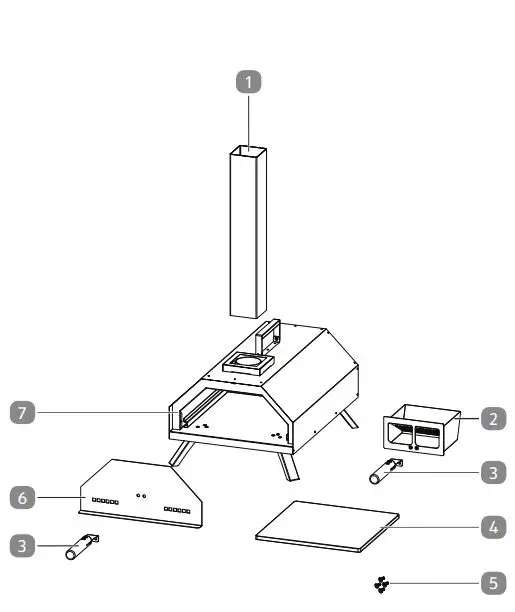 1
7
2
3
6
4
3
5