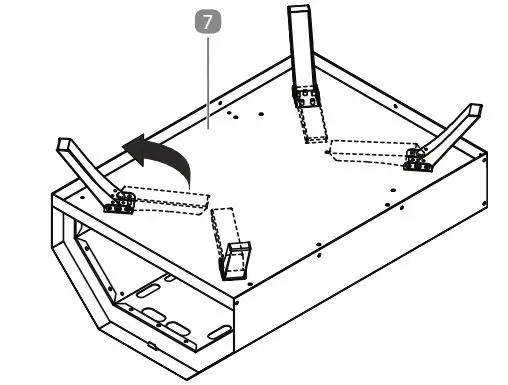 7