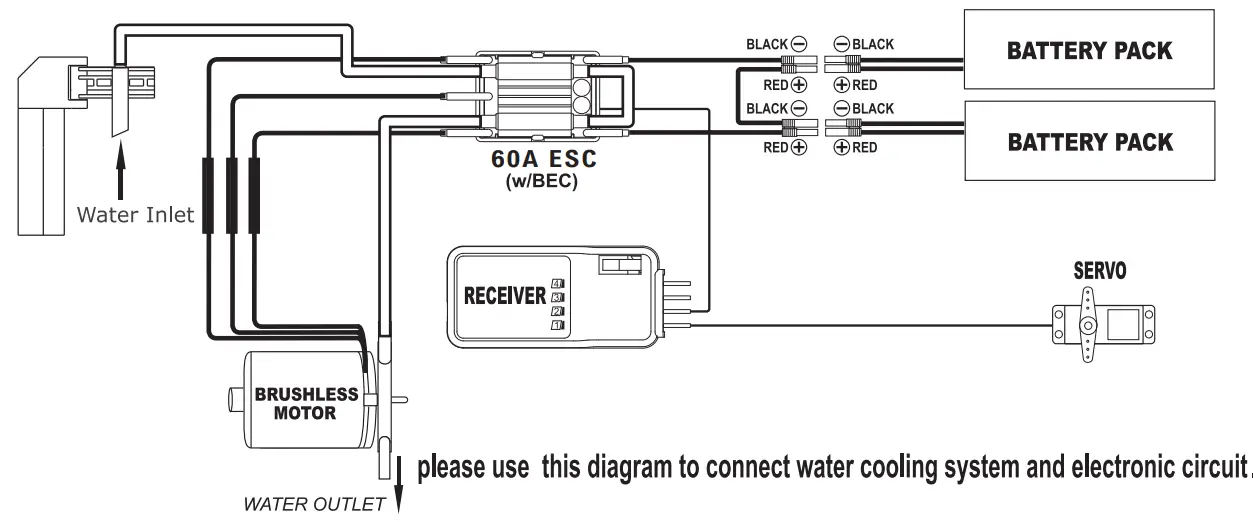 BLACK ⊖ ⊖ BLACK
RED ⊕ ⊕ RED
BLACK ⊖ ⊖ BLACK
RED ⊕ ⊕ RED

BATTERY PACK

BATTERY PACK

60A ESC
(w/BEC)

Water Inlet

RECEIVER 4 3 2 1

SERVO

BRUSHLESS MOTOR

please use this diagram to connect water cooling system and electronic circuit.

WATER OUTLET